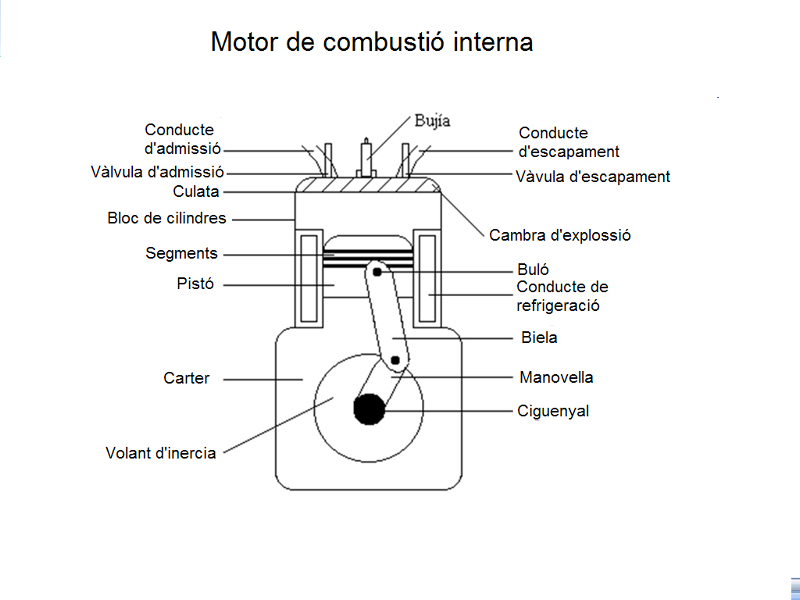 Motor de combustió interna

Conducte d'admissió
Vàlvula d'admissió
Culata
Bloc de cilindres
Segments
Pistó
Carter
Volant d'inercia

Bujía

Conducte d'escapament
Vàvula d'escapament
Cambra d'explossió
Buló
Conducte de refrigeració
Biela
Manovella
Ciguenyal